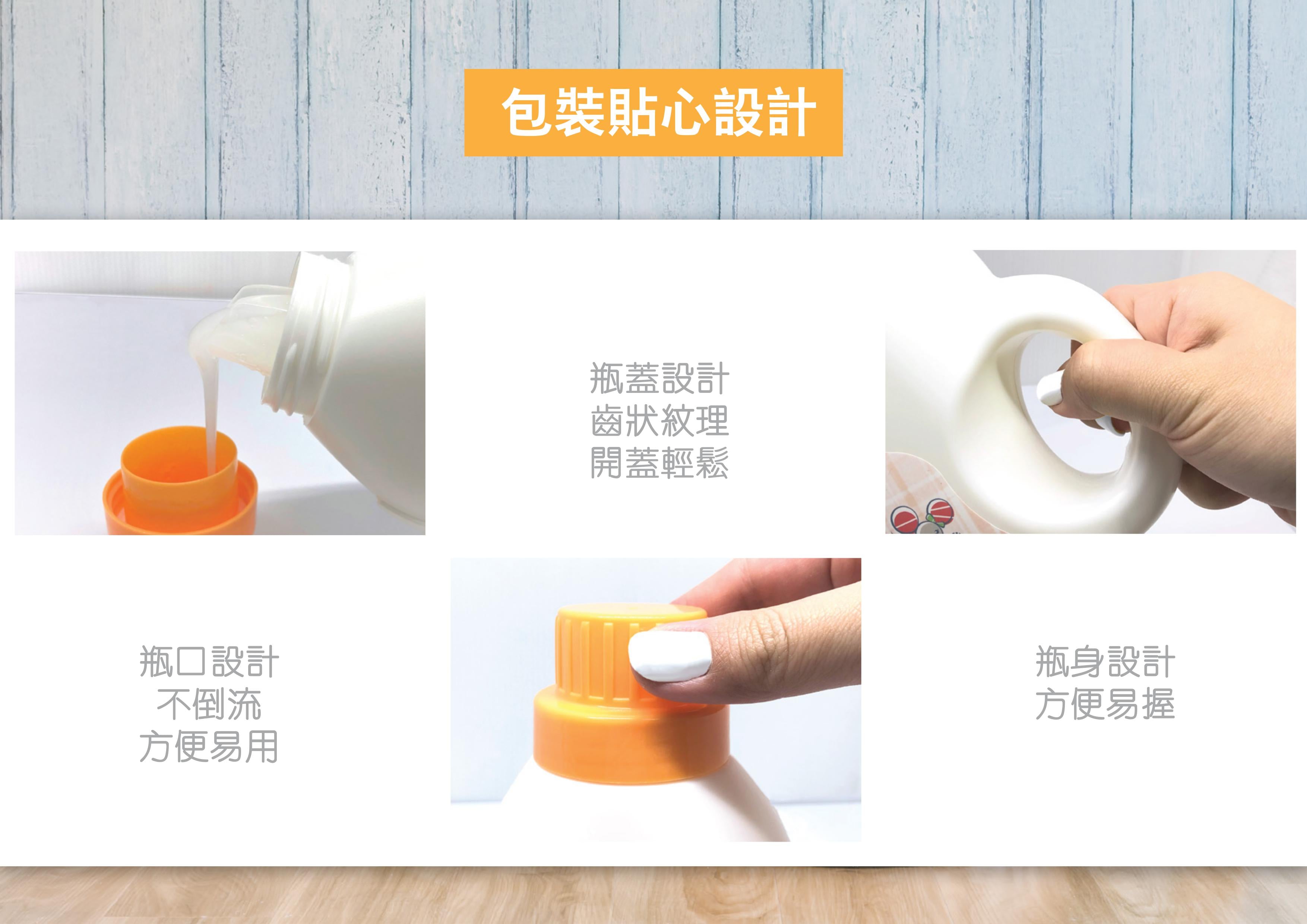 包裝貼心設計

瓶蓋設計
齒狀紋理
開蓋輕鬆

瓶口設計
不倒流
方便易用

瓶身設計
方便易握